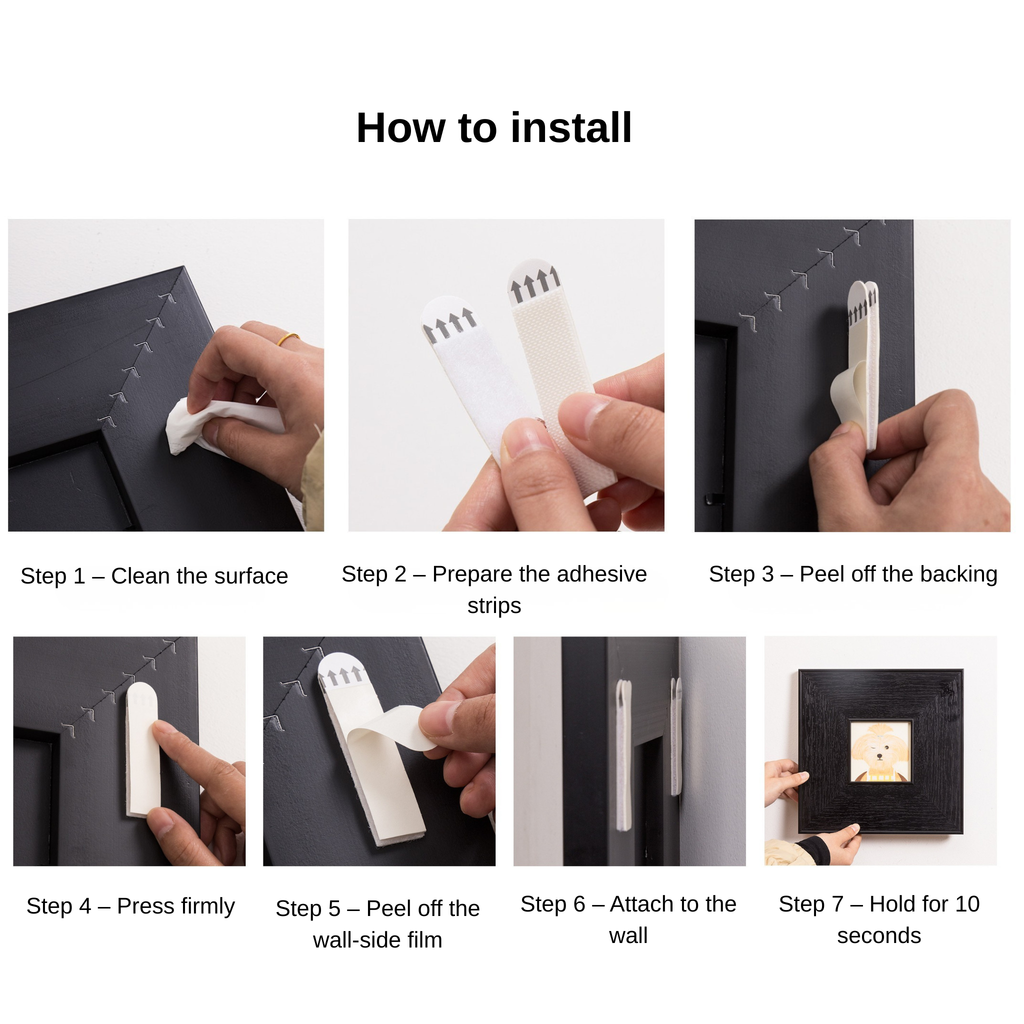 How to install

Step 1 – Clean the surface

Step 2 – Prepare the adhesive strips

Step 3 – Peel off the backing

Step 4 – Press firmly

Step 5 – Peel off the wall-side film

Step 6 – Attach to the wall

Step 7 – Hold for 10 seconds